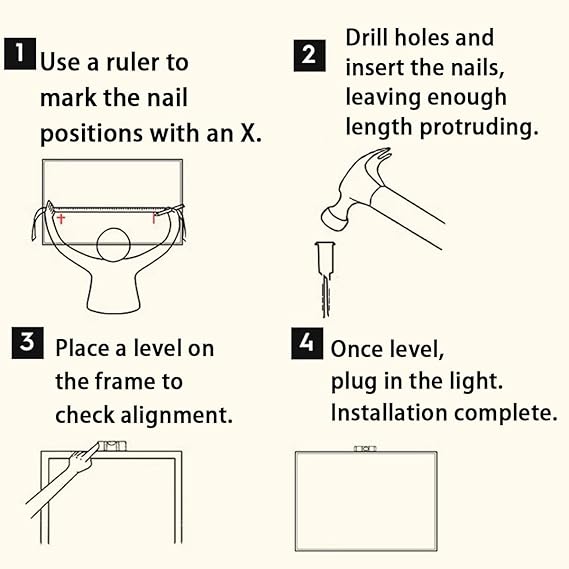 1 Use a ruler to mark the nail positions with an X.

2 Drill holes and insert the nails, leaving enough length protruding.

3 Place a level on the frame to check alignment.

4 Once level, plug in the light. Installation complete.