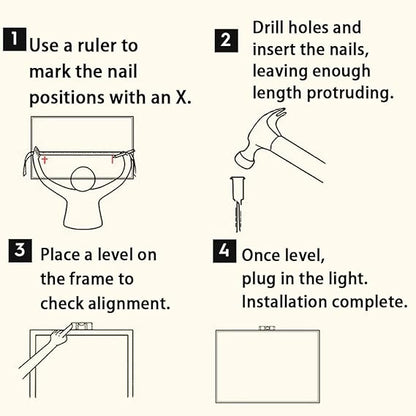 1 Use a ruler to mark the nail positions with an X.

2 Drill holes and insert the nails, leaving enough length protruding.

3 Place a level on the frame to check alignment.

4 Once level, plug in the light. Installation complete.